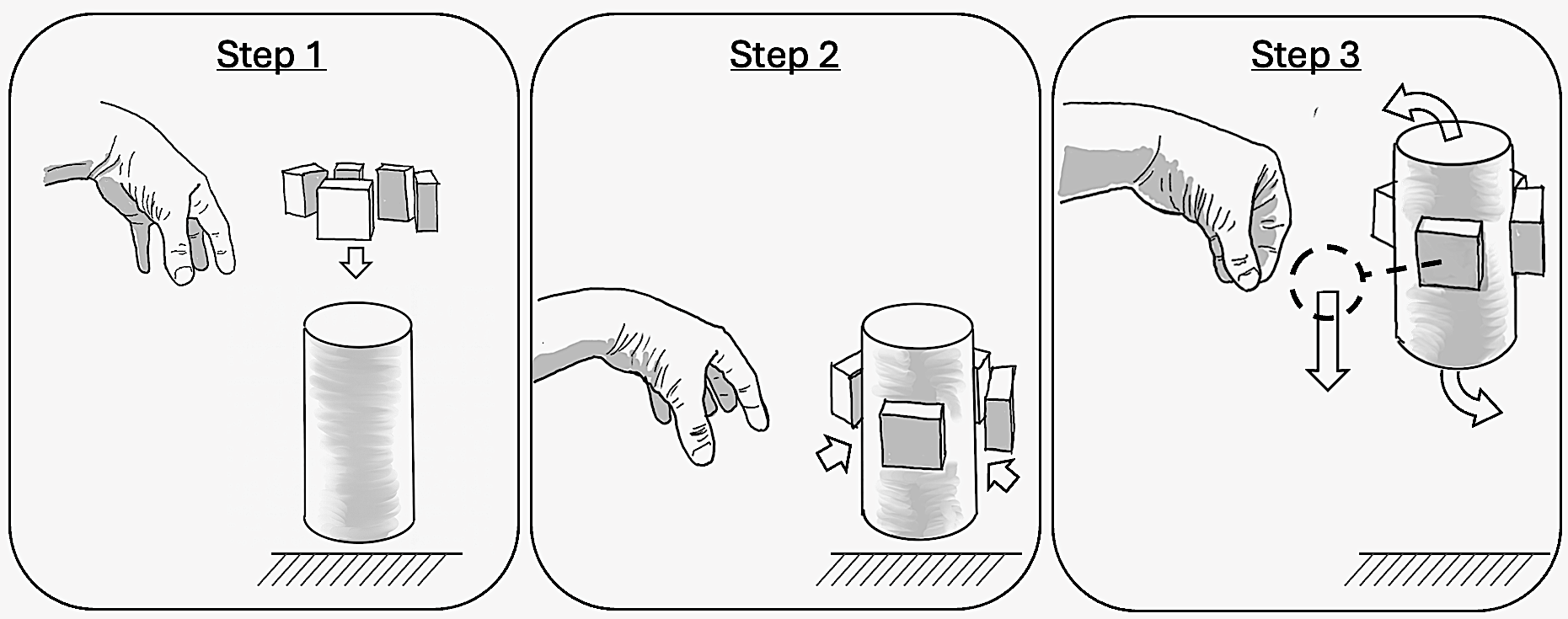 Step 1

Step 2

Step 3